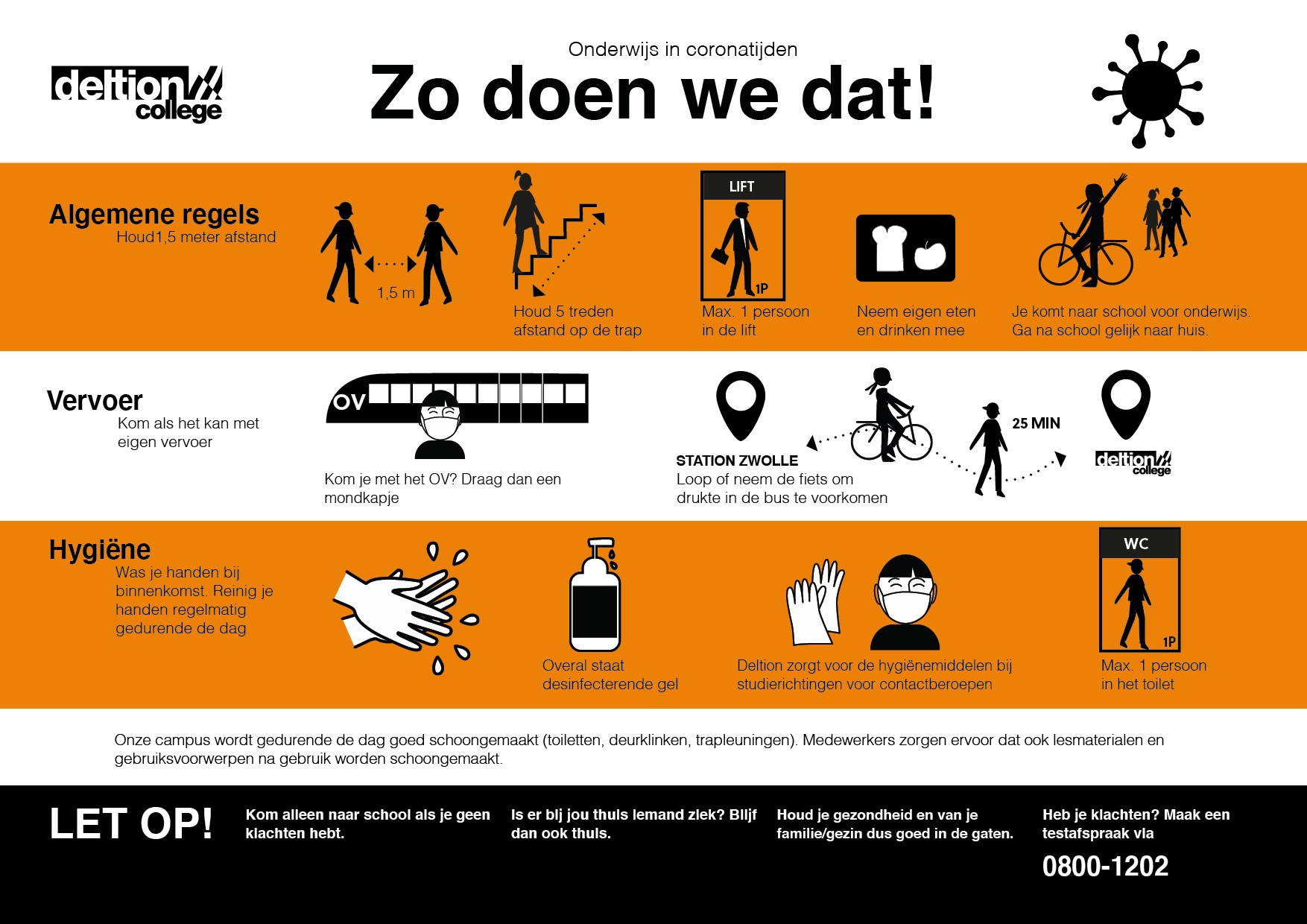 deltion college

Onderwijs in coronatijden

Zo doen we dat!

Algemene regels
Houd1,5 meter afstand

1,5 m

Houd 5 treden afstand op de trap

LIFT
1P
Max. 1 persoon in de lift

Neem eigen eten en drinken mee

Je komt naar school voor onderwijs. Ga na school gelijk naar huis.

Vervoer
Kom als het kan met eigen vervoer

OV
Kom je met het OV? Draag dan een mondkapje

STATION ZWOLLE
Loop of neem de fiets om drukte in de bus te voorkomen

25 MIN

deltion college

Hygiëne
Was je handen bij binnenkomst. Reinig je handen regelmatig gedurende de dag

Overal staat desinfecterende gel

Deltion zorgt voor de hygiënemiddelen bij studierichtingen voor contactberoepen

WC
1P
Max. 1 persoon in het toilet

Onze campus wordt gedurende de dag goed schoongemaakt (toiletten, deurklinken, trapleuningen). Medewerkers zorgen ervoor dat ook lesmaterialen en gebruiksvoorwerpen na gebruik worden schoongemaakt.

LET OP!

Kom alleen naar school als je geen klachten hebt.

Is er bij jou thuis iemand ziek? Blijf dan ook thuis.

Houd je gezondheid en van je familie/gezin dus goed in de gaten.

Heb je klachten? Maak een testafspraak via
0800-1202